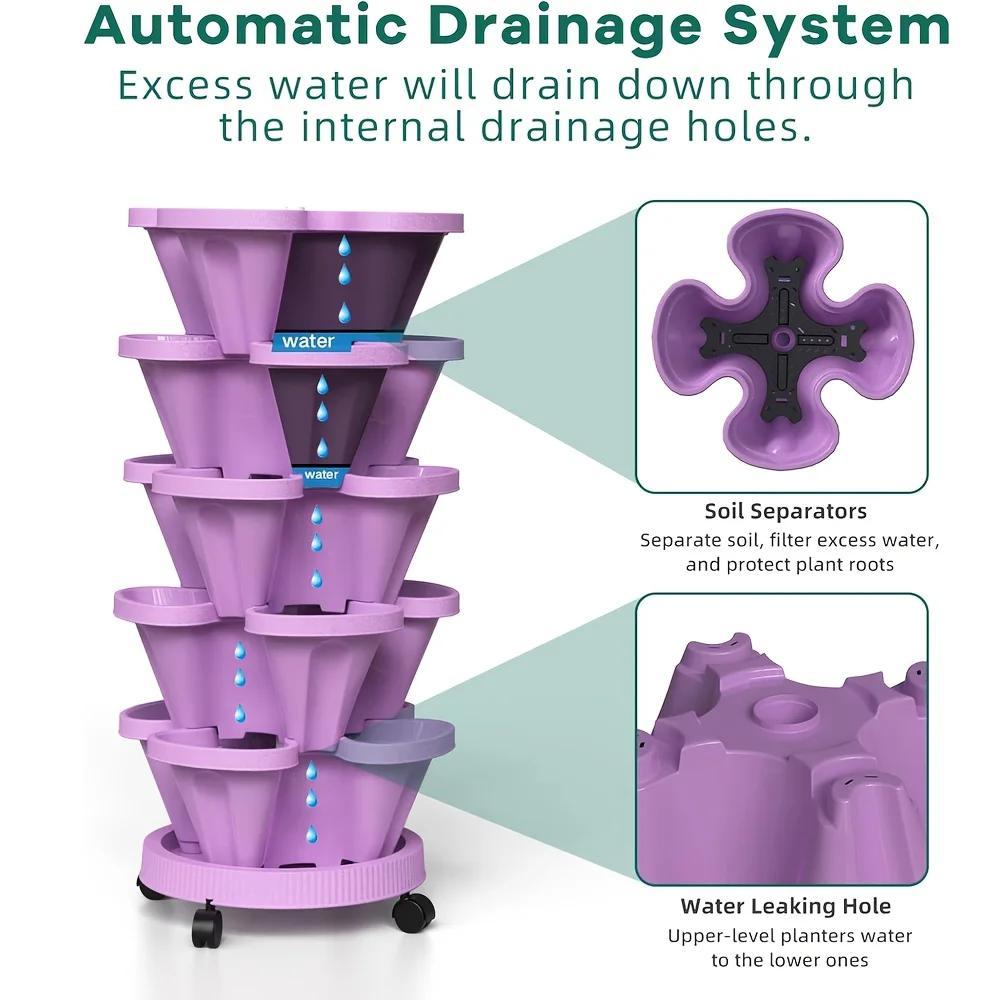 Automatic Drainage System
Excess water will drain down through the internal drainage holes.

water

water

Soil Separators
Separate soil, filter excess water, and protect plant roots

Water Leaking Hole
Upper-level planters water to the lower ones